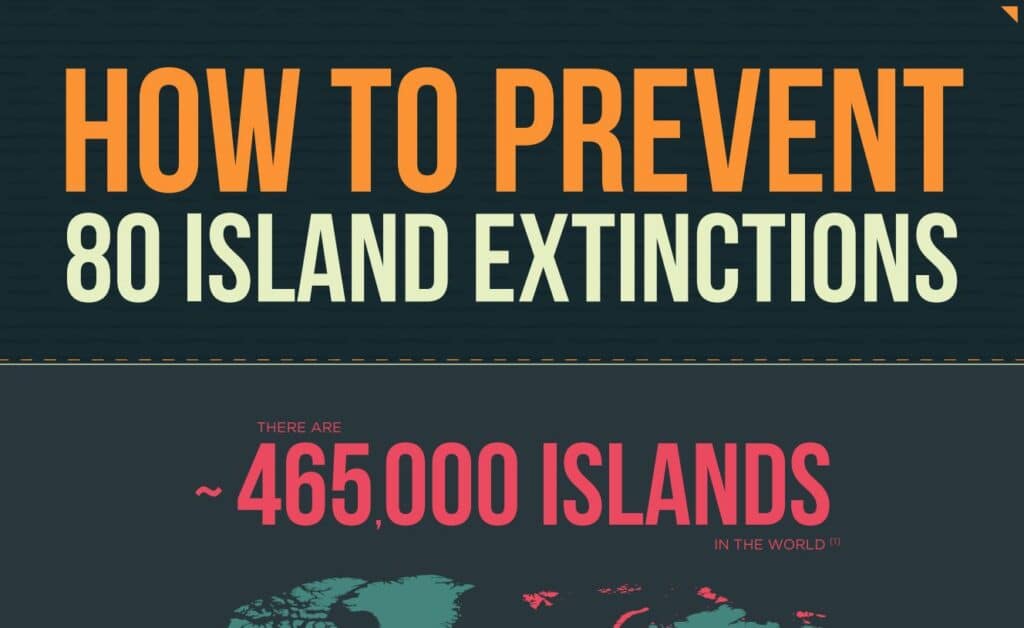 HOW TO PREVENT
80 ISLAND EXTINCTIONS

THERE ARE
~ 465,000 ISLANDS
IN THE WORLD (1)